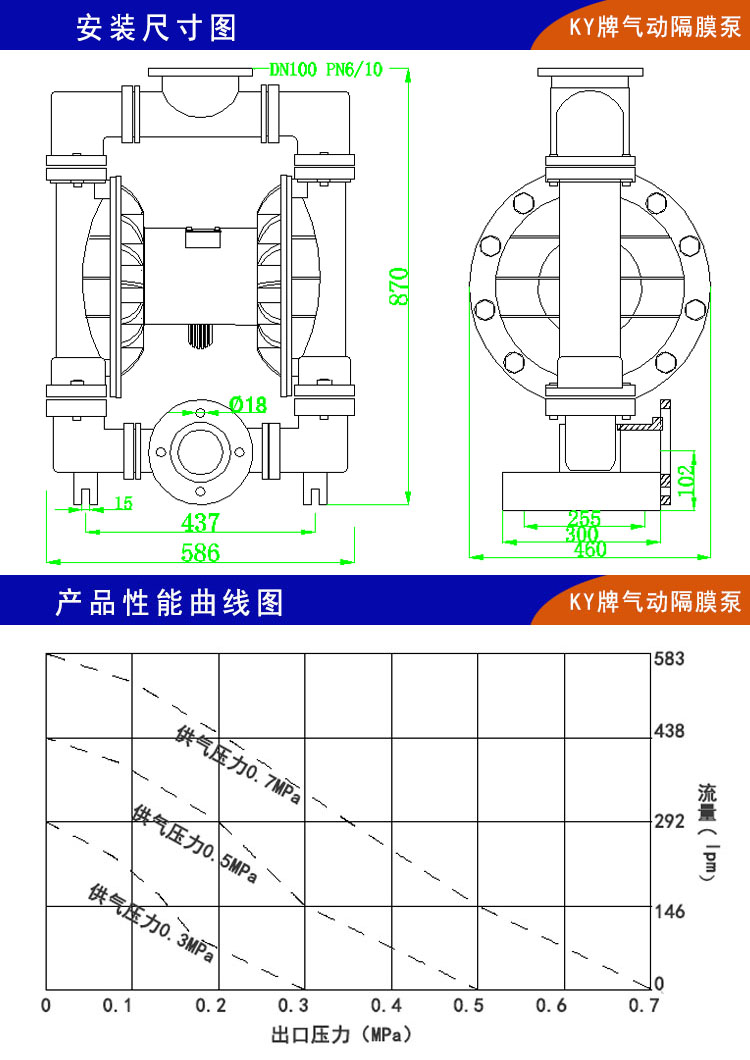 安装尺寸图

KY牌气动隔膜泵

DN100 PN6/10

870

Ø18

15

437

586

102

255

300

460

产品性能曲线图

KY牌气动隔膜泵

供气压力0.7MPa

供气压力0.5MPa

供气压力0.3MPa

583

438

292

146

0

流量（lpm）

0 0.1 0.2 0.3 0.4 0.5 0.6 0.7

出口压力（MPa）